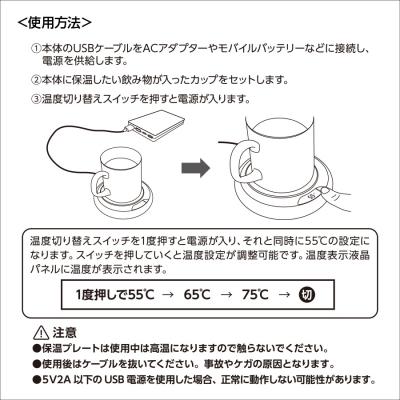 <使用方法>

①本体のUSBケーブルをACアダプターやモバイルバッテリーなどに接続し、電源を供給します。

②本体に保温したい飲み物が入ったカップをセットします。

③温度切り替えスイッチを押すと電源が入ります。

温度切り替えスイッチを1度押すと電源が入り、それと同時に55℃の設定になります。スイッチを押していくと温度設定が調整可能です。温度表示液晶パネルに温度が表示されます。

1度押しで55℃ → 65℃ → 75℃ → 切

注意
●保温プレートは使用中は高温になりますので触らないでください。
●使用後はケーブルを抜いてください。事故やケガの原因となります。
●5V2A 以下の USB 電源を使用した場合、正常に動作しない可能性があります。