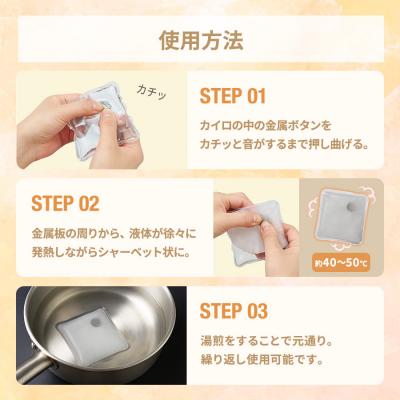 使用方法

カチッ

STEP 01

カイロの中の金属ボタンを
カチッと音がするまで押し曲げる。

STEP 02

金属板の周りから、液体が徐々に
発熱しながらシャーベット状に。

約40〜50℃

STEP 03

湯煎をすることで元通り。
繰り返し使用可能です。